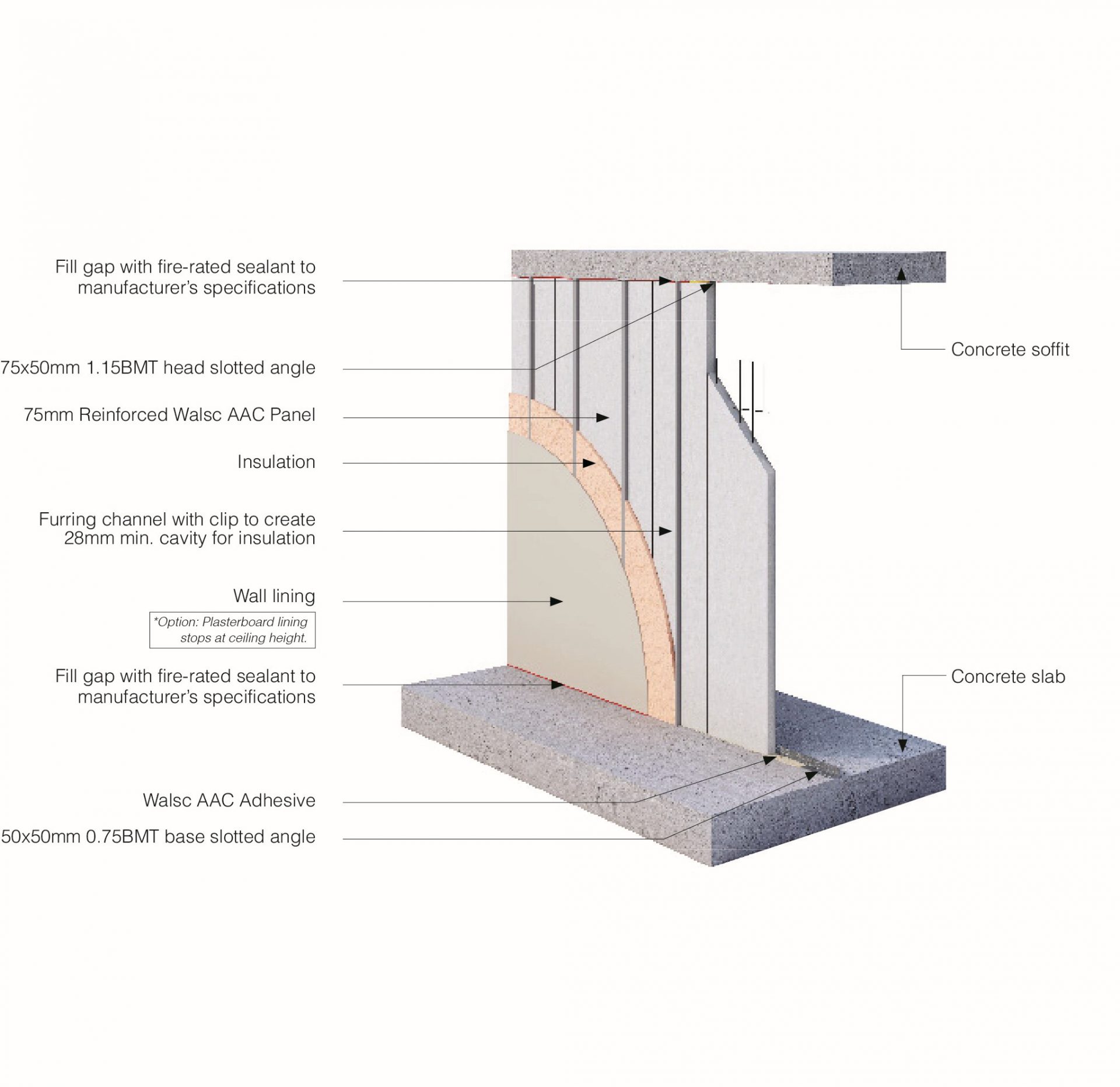 Fill gap with fire-rated sealant to manufacturer's specifications

75x50mm 1.15BMT head slotted angle

75mm Reinforced Walsc AAC Panel

Insulation

Furring channel with clip to create 28mm min. cavity for insulation

Wall lining

*Option: Plasterboard lining stops at ceiling height.

Fill gap with fire-rated sealant to manufacturer's specifications

Walsc AAC Adhesive

50x50mm 0.75BMT base slotted angle

Concrete soffit

Concrete slab